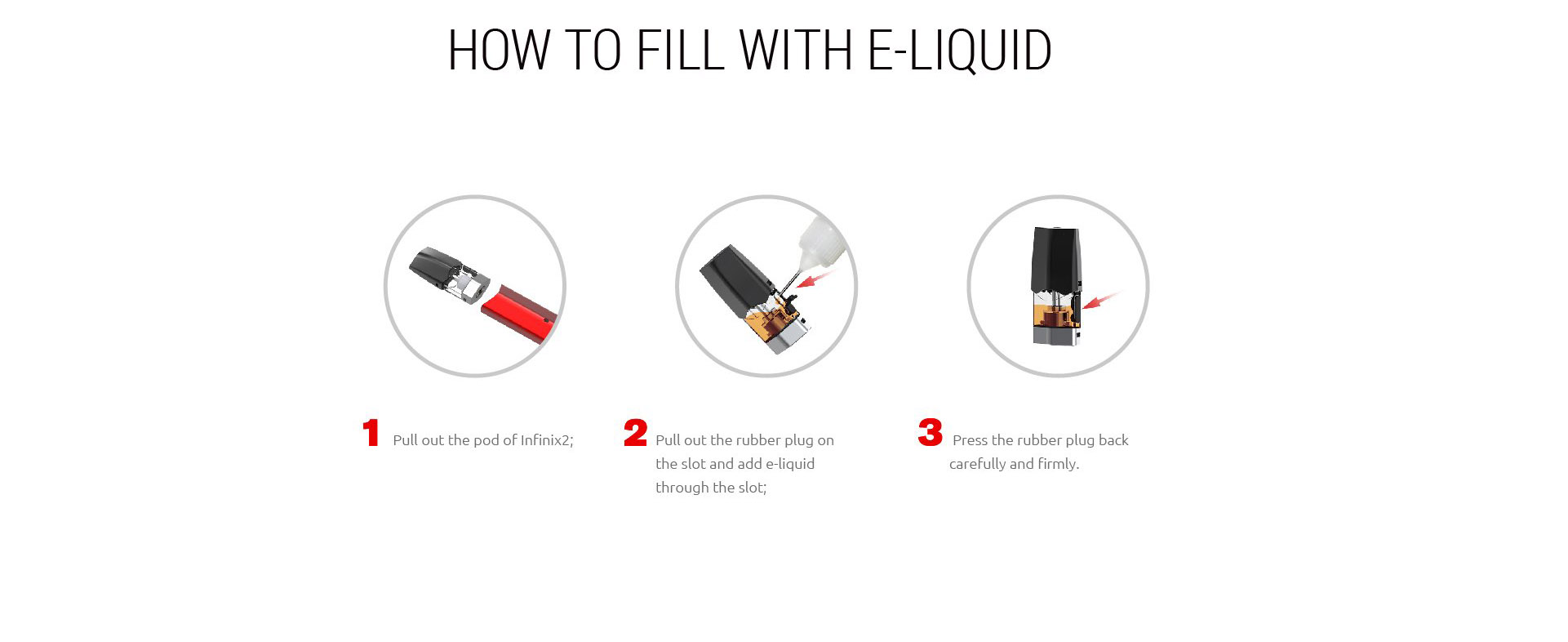 HOW TO FILL WITH E-LIQUID

1 Pull out the pod of Infinix2;

2 Pull out the rubber plug on the slot and add e-liquid through the slot;

3 Press the rubber plug back carefully and firmly.